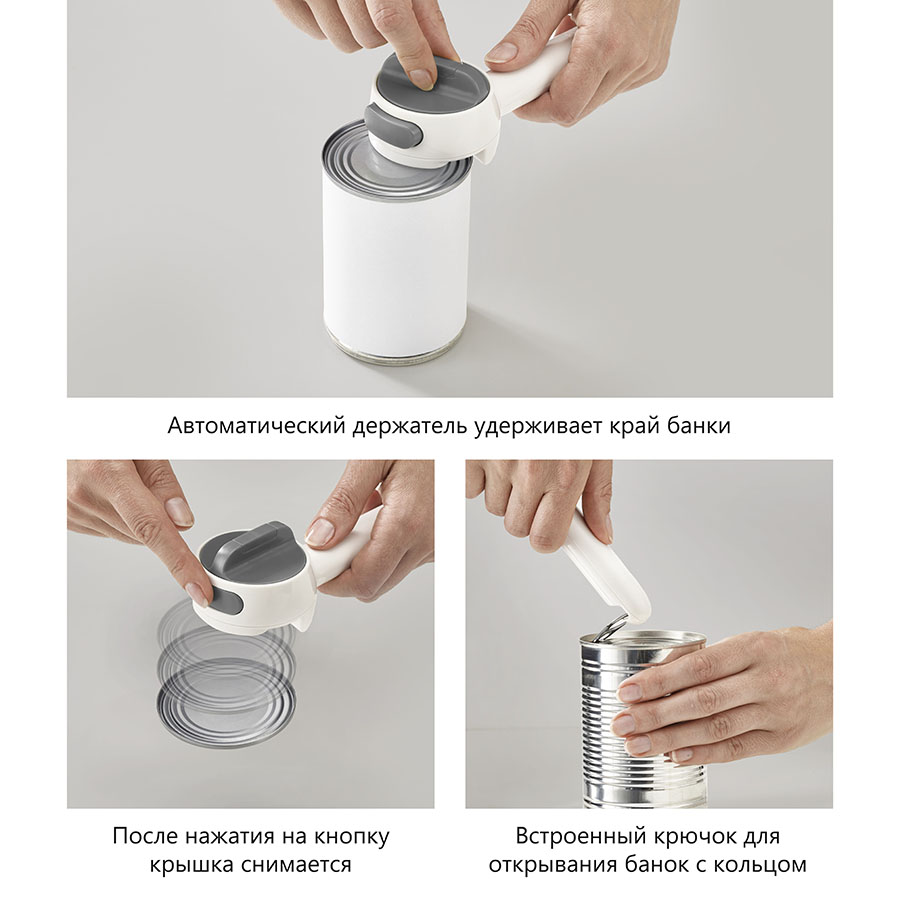 Автоматический держатель удерживает край банки

После нажатия на кнопку крышка снимается

Встроенный крючок для открывания банок с кольцом