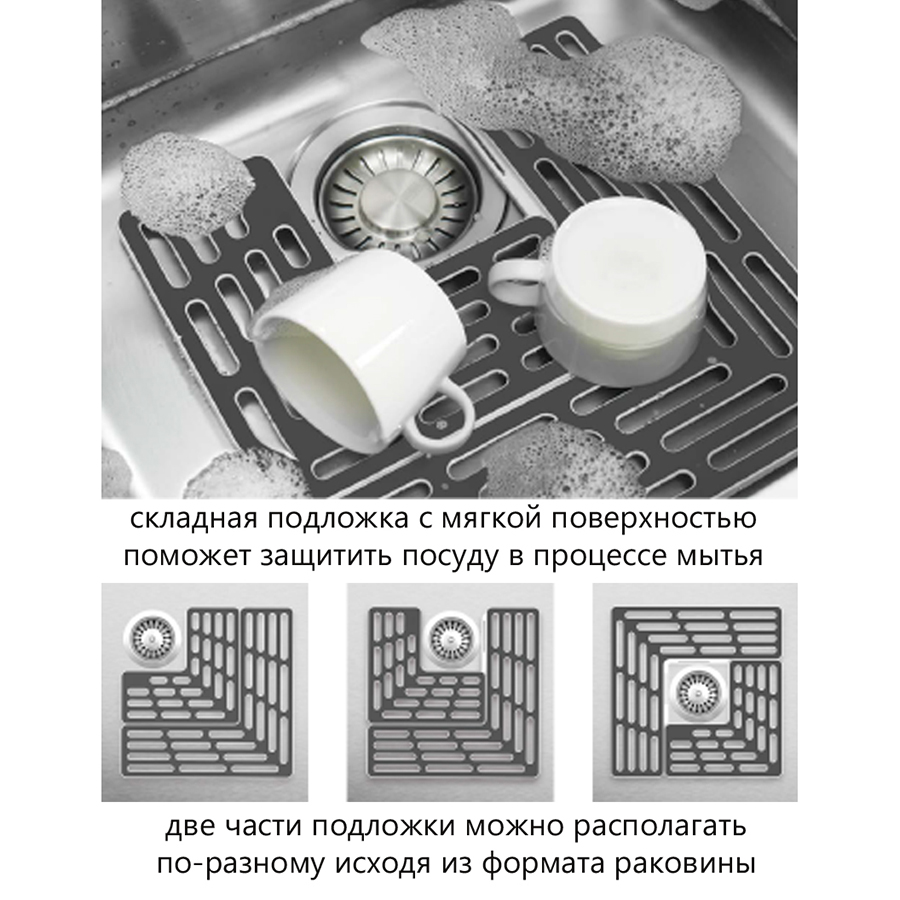 складная подложка с мягкой поверхностью поможет защитить посуду в процессе мытья

две части подложки можно располагать по-разному исходя из формата раковины