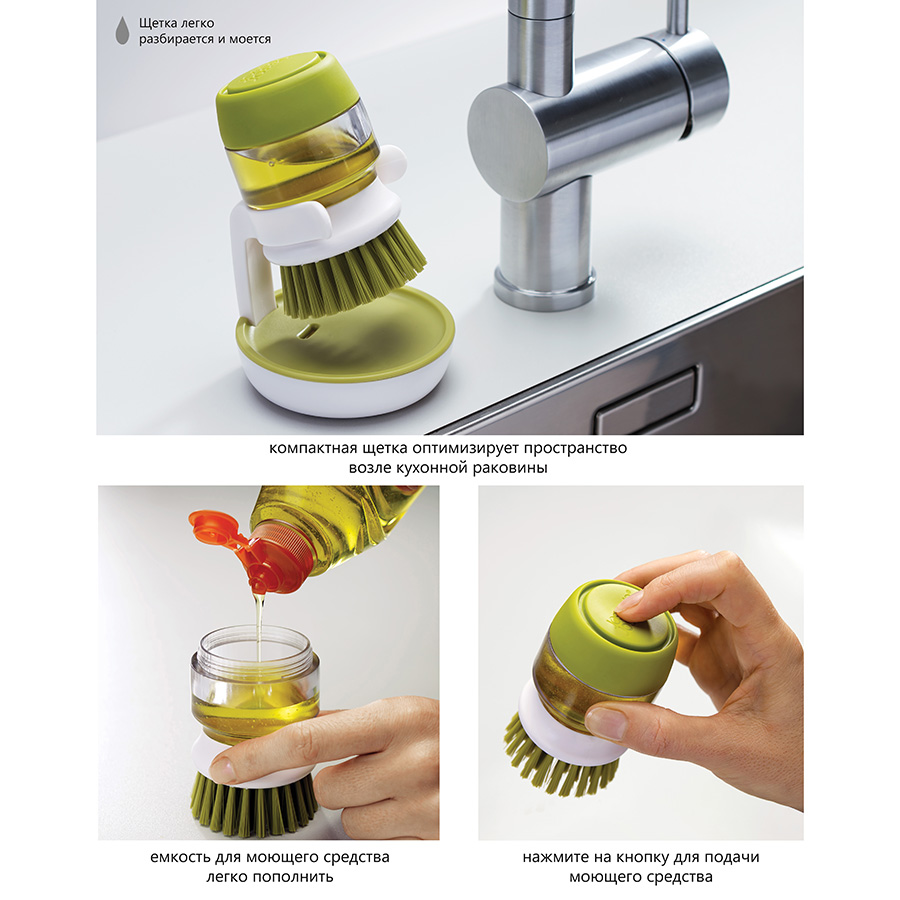 Щетка легко разбирается и моется

компактная щетка оптимизирует пространство возле кухонной раковины

емкость для моющего средства легко пополнить

нажмите на кнопку для подачи моющего средства