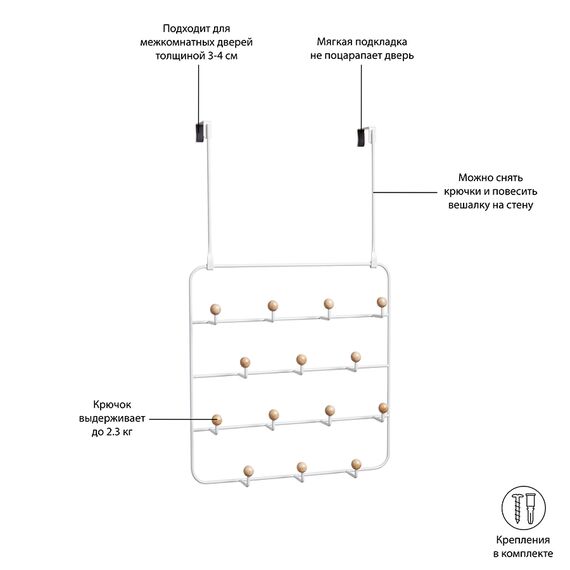 Подходит для межкомнатных дверей толщиной 3-4 см

Мягкая подкладка не поцарапает дверь

Можно снять крючки и повесить вешалку на стену

Крючок выдерживает до 2.3 кг

Крепления в комплекте