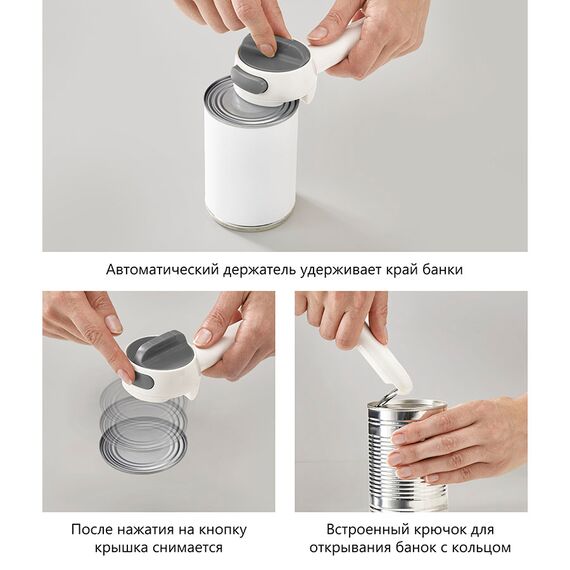 Автоматический держатель удерживает край банки

После нажатия на кнопку крышка снимается

Встроенный крючок для открывания банок с кольцом