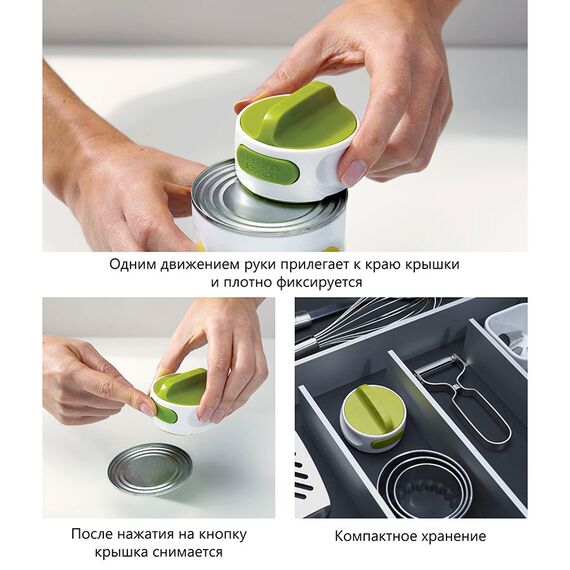 Joseph Joseph

Одним движением руки прилегает к краю крышки и плотно фиксируется

После нажатия на кнопку крышка снимается

Компактное хранение